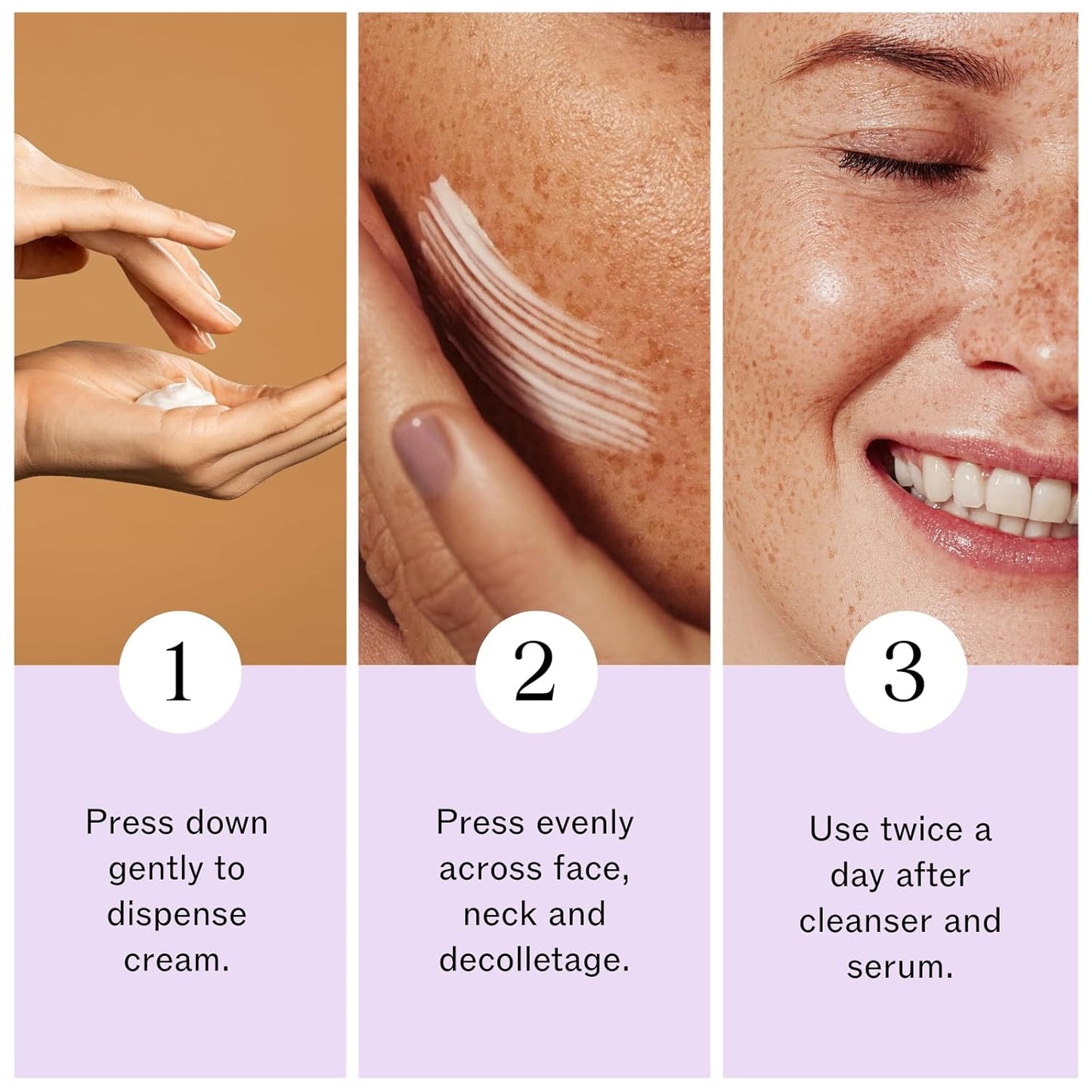 1

Press down gently to dispense cream.

2

Press evenly across face, neck and decolletage.

3

Use twice a day after cleanser and serum.